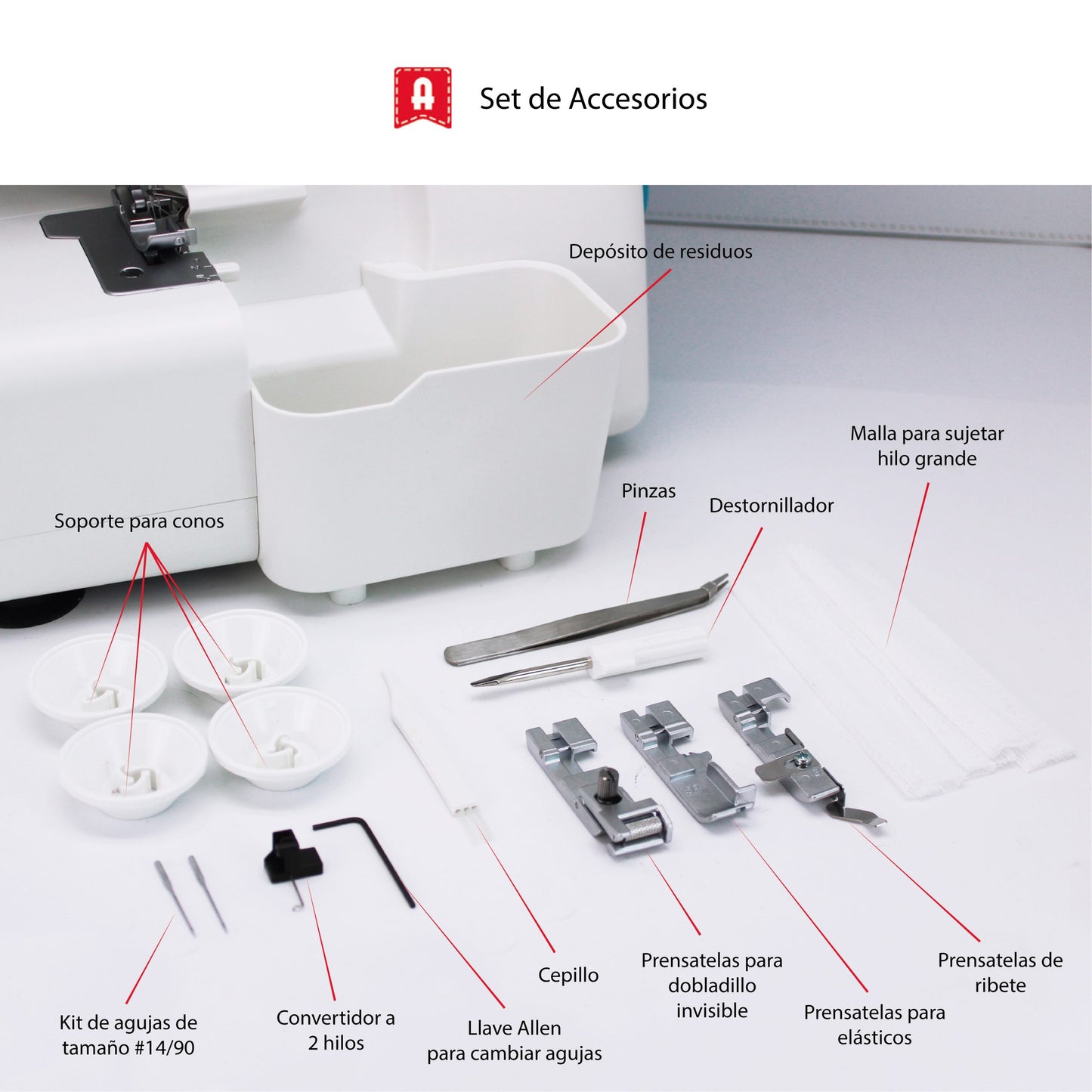 A

Set de Accesorios

Depósito de residuos

Malla para sujetar hilo grande

Pinzas

Destornillador

Soporte para conos

Cepillo

Prensatelas para dobladillo invisible

Prensatelas de ribete

Prensatelas para elásticos

Kit de agujas de tamaño #14/90

Convertidor a 2 hilos

Llave Allen para cambiar agujas