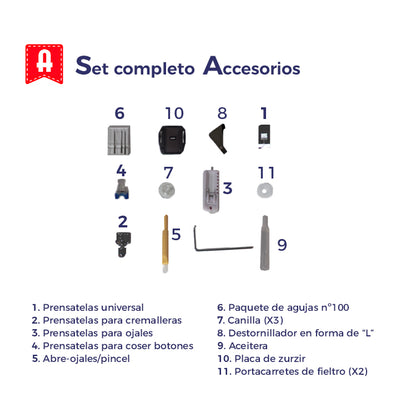 A

Set completo Accesorios

6 10 8 1

4 7 3 11

2 5 9

1. Prensatelas universal
2. Prensatelas para cremalleras
3. Prensatelas para ojales
4. Prensatelas para coser botones
5. Abre-ojales/pincel

6. Paquete de agujas n°100
7. Canilla (X3)
8. Destornillador en forma de "L"
9. Aceitera
10. Placa de zurzir
11. Portacarretes de fieltro (X2)